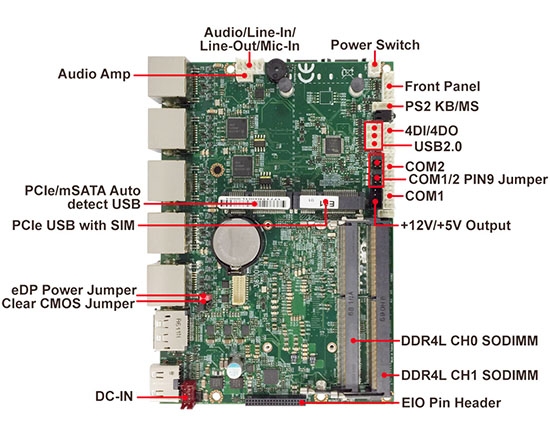 Audio/Line-In/
Line-Out/Mic-In

Power Switch

Audio Amp

Front Panel

PS2 KB/MS

4DI/4DO

USB2.0

COM2

COM1/2 PIN9 Jumper

COM1

PCIe/mSATA Auto
detect USB

PCIe USB with SIM

+12V/+5V Output

eDP Power Jumper
Clear CMOS Jumper

DDR4L CH0 SODIMM

DDR4L CH1 SODIMM

DC-IN

EIO Pin Header